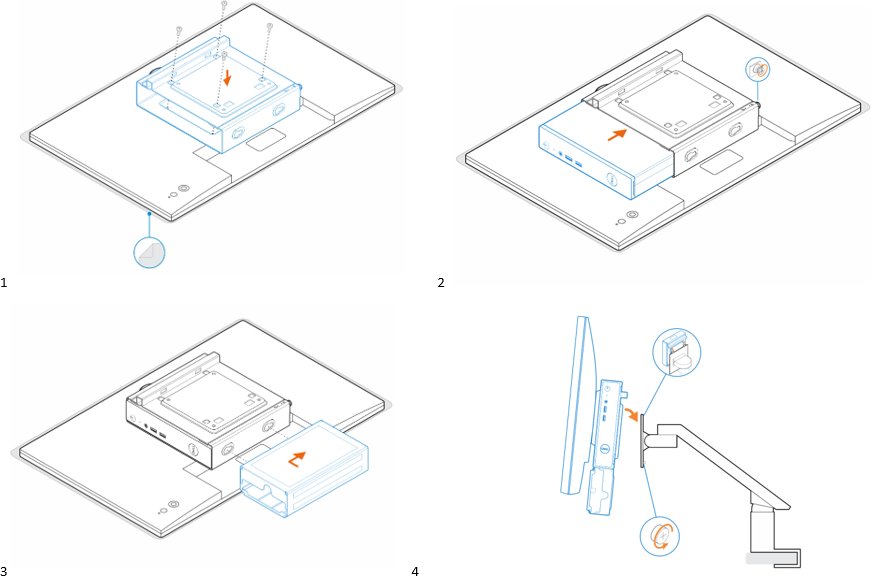 1

2

3

4